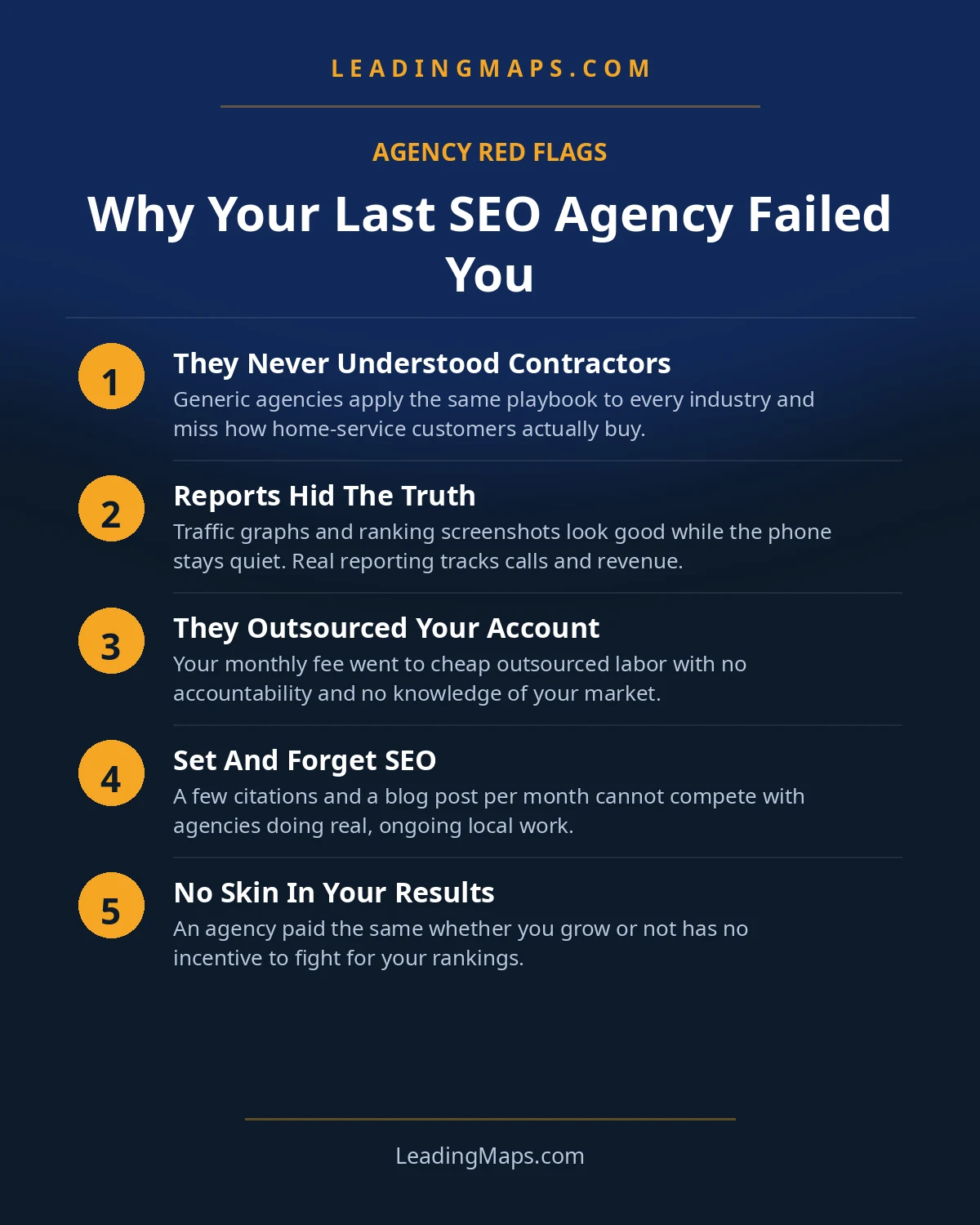 LEADINGMAPS.COM

AGENCY RED FLAGS

Why Your Last SEO Agency Failed You

1

They Never Understood Contractors

Generic agencies apply the same playbook to every industry and miss how home-service customers actually buy.

2

Reports Hid The Truth

Traffic graphs and ranking screenshots look good while the phone stays quiet. Real reporting tracks calls and revenue.

3

They Outsourced Your Account

Your monthly fee went to cheap outsourced labor with no accountability and no knowledge of your market.

4

Set And Forget SEO

A few citations and a blog post per month cannot compete with agencies doing real, ongoing local work.

5

No Skin In Your Results

An agency paid the same whether you grow or not has no incentive to fight for your rankings.

LeadingMaps.com