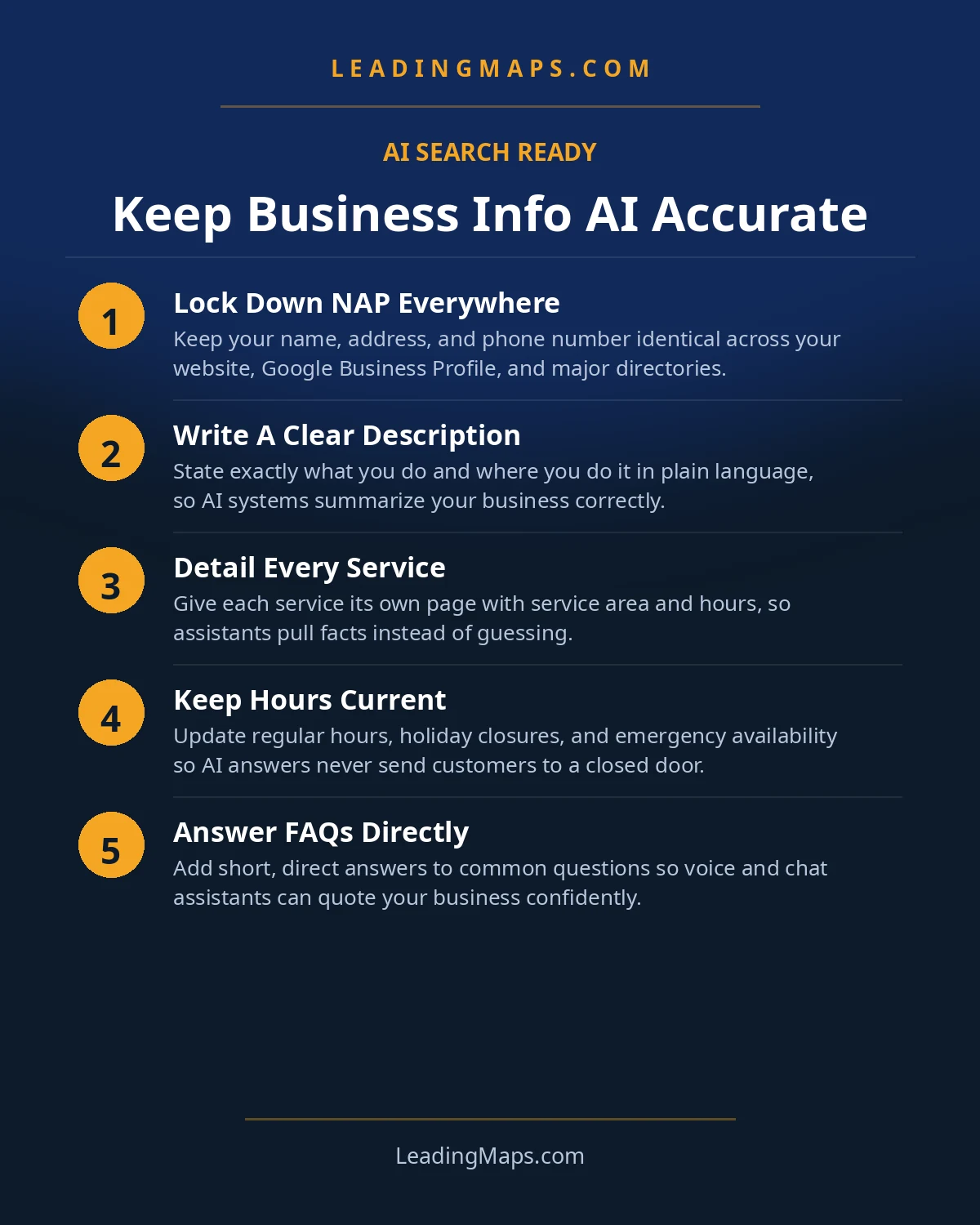 LEADINGMAPS.COM

AI SEARCH READY

Keep Business Info AI Accurate

1

Lock Down NAP Everywhere

Keep your name, address, and phone number identical across your website, Google Business Profile, and major directories.

2

Write A Clear Description

State exactly what you do and where you do it in plain language, so AI systems summarize your business correctly.

3

Detail Every Service

Give each service its own page with service area and hours, so assistants pull facts instead of guessing.

4

Keep Hours Current

Update regular hours, holiday closures, and emergency availability so AI answers never send customers to a closed door.

5

Answer FAQs Directly

Add short, direct answers to common questions so voice and chat assistants can quote your business confidently.

LeadingMaps.com