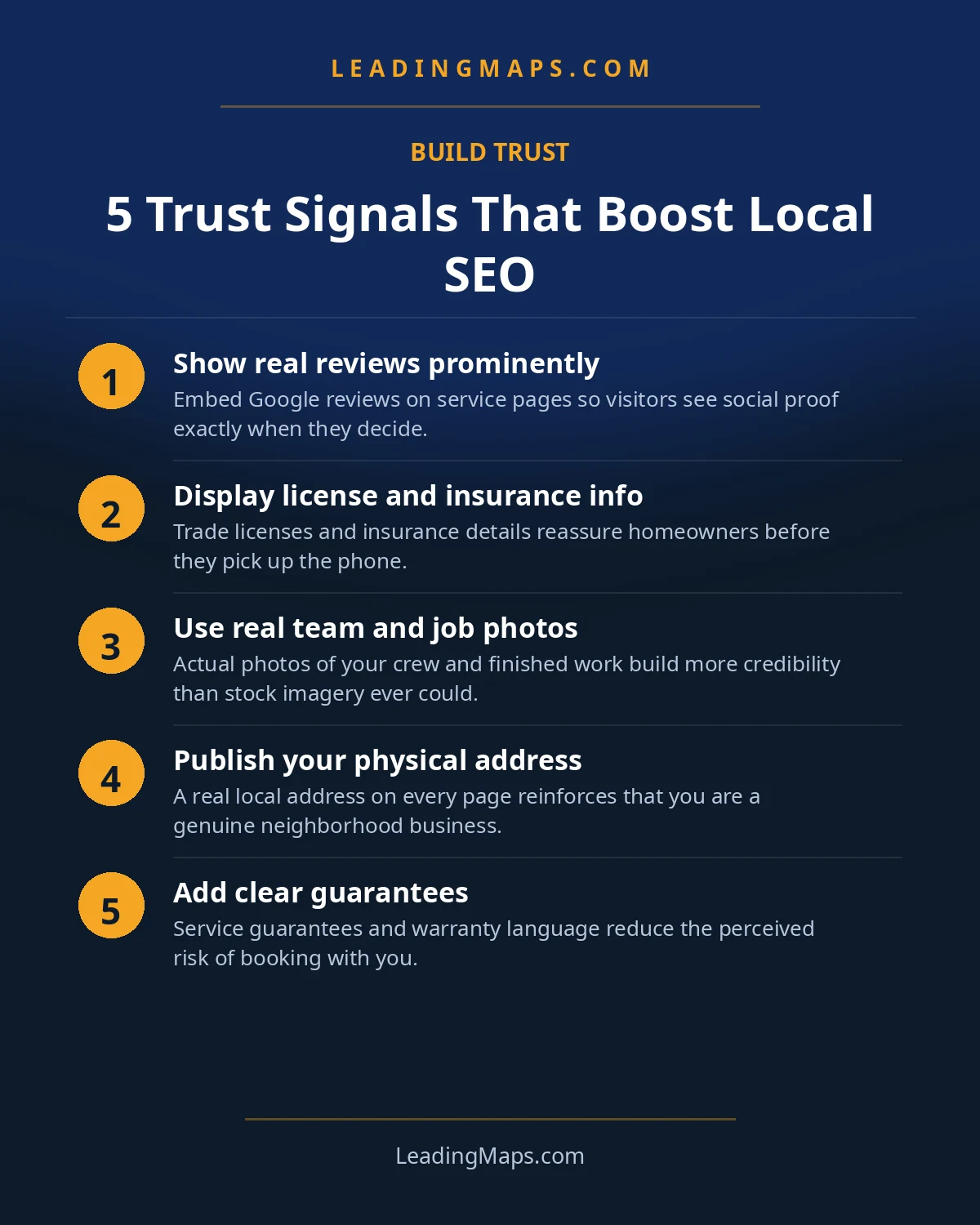 LEADINGMAPS.COM

BUILD TRUST

5 Trust Signals That Boost Local SEO

1

Show real reviews prominently

Embed Google reviews on service pages so visitors see social proof exactly when they decide.

2

Display license and insurance info

Trade licenses and insurance details reassure homeowners before they pick up the phone.

3

Use real team and job photos

Actual photos of your crew and finished work build more credibility than stock imagery ever could.

4

Publish your physical address

A real local address on every page reinforces that you are a genuine neighborhood business.

5

Add clear guarantees

Service guarantees and warranty language reduce the perceived risk of booking with you.

LeadingMaps.com