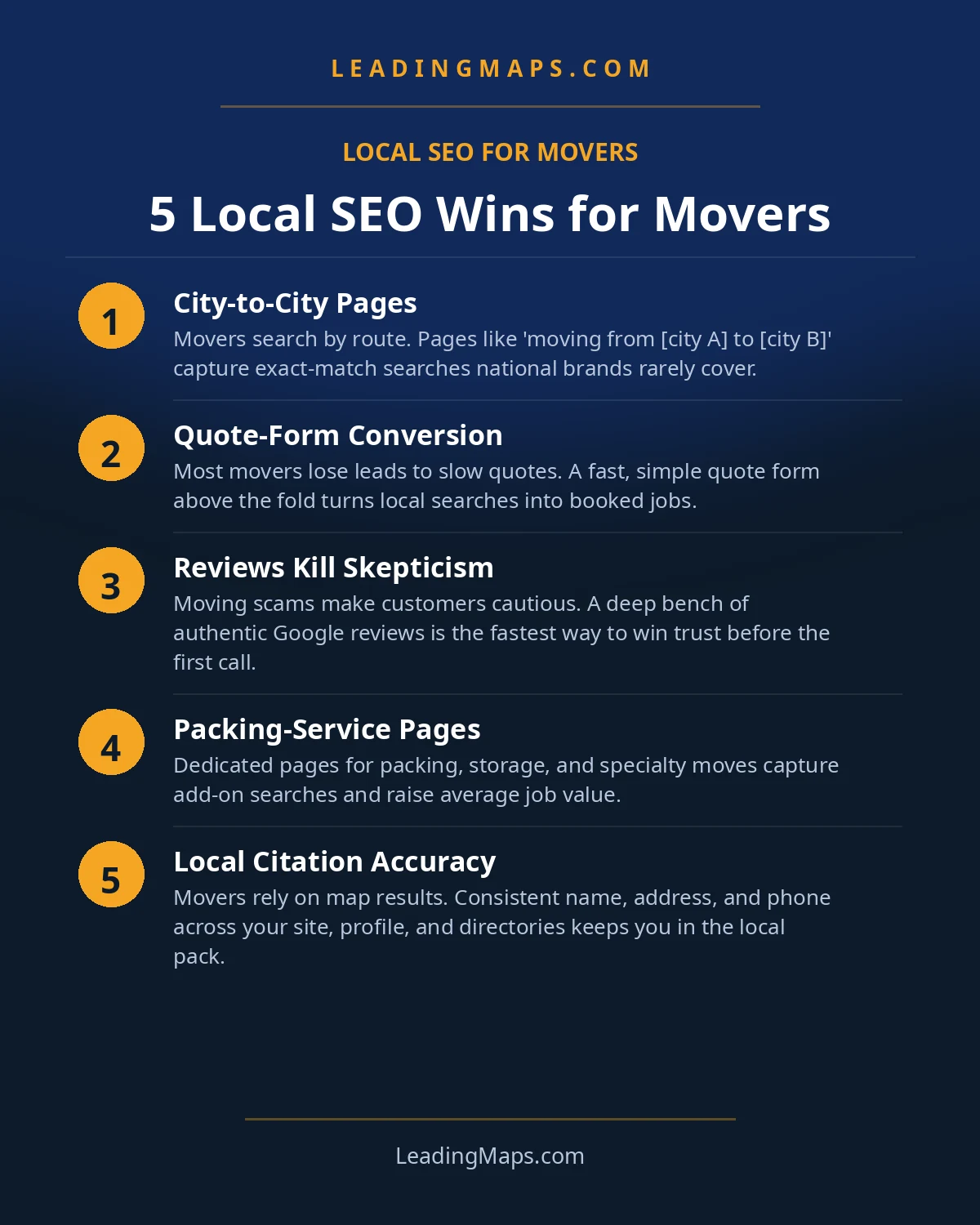 LEADINGMAPS.COM

LOCAL SEO FOR MOVERS

5 Local SEO Wins for Movers

1

City-to-City Pages

Movers search by route. Pages like 'moving from [city A] to [city B]' capture exact-match searches national brands rarely cover.

2

Quote-Form Conversion

Most movers lose leads to slow quotes. A fast, simple quote form above the fold turns local searches into booked jobs.

3

Reviews Kill Skepticism

Moving scams make customers cautious. A deep bench of authentic Google reviews is the fastest way to win trust before the first call.

4

Packing-Service Pages

Dedicated pages for packing, storage, and specialty moves capture add-on searches and raise average job value.

5

Local Citation Accuracy

Movers rely on map results. Consistent name, address, and phone across your site, profile, and directories keeps you in the local pack.

LeadingMaps.com