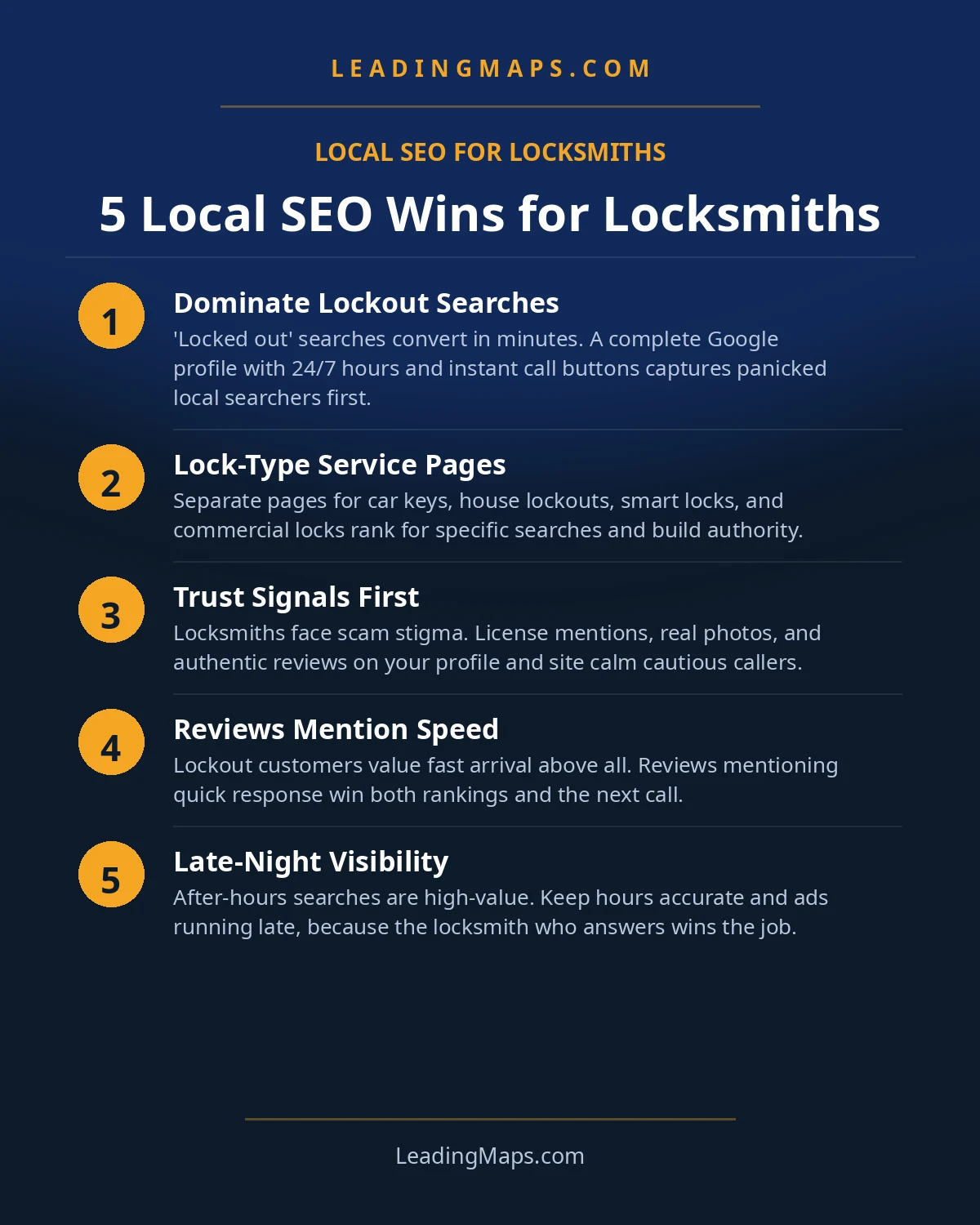 LEADINGMAPS.COM

LOCAL SEO FOR LOCKSMITHS

5 Local SEO Wins for Locksmiths

1

Dominate Lockout Searches

'Locked out' searches convert in minutes. A complete Google profile with 24/7 hours and instant call buttons captures panicked local searchers first.

2

Lock-Type Service Pages

Separate pages for car keys, house lockouts, smart locks, and commercial locks rank for specific searches and build authority.

3

Trust Signals First

Locksmiths face scam stigma. License mentions, real photos, and authentic reviews on your profile and site calm cautious callers.

4

Reviews Mention Speed

Lockout customers value fast arrival above all. Reviews mentioning quick response win both rankings and the next call.

5

Late-Night Visibility

After-hours searches are high-value. Keep hours accurate and ads running late, because the locksmith who answers wins the job.

LeadingMaps.com