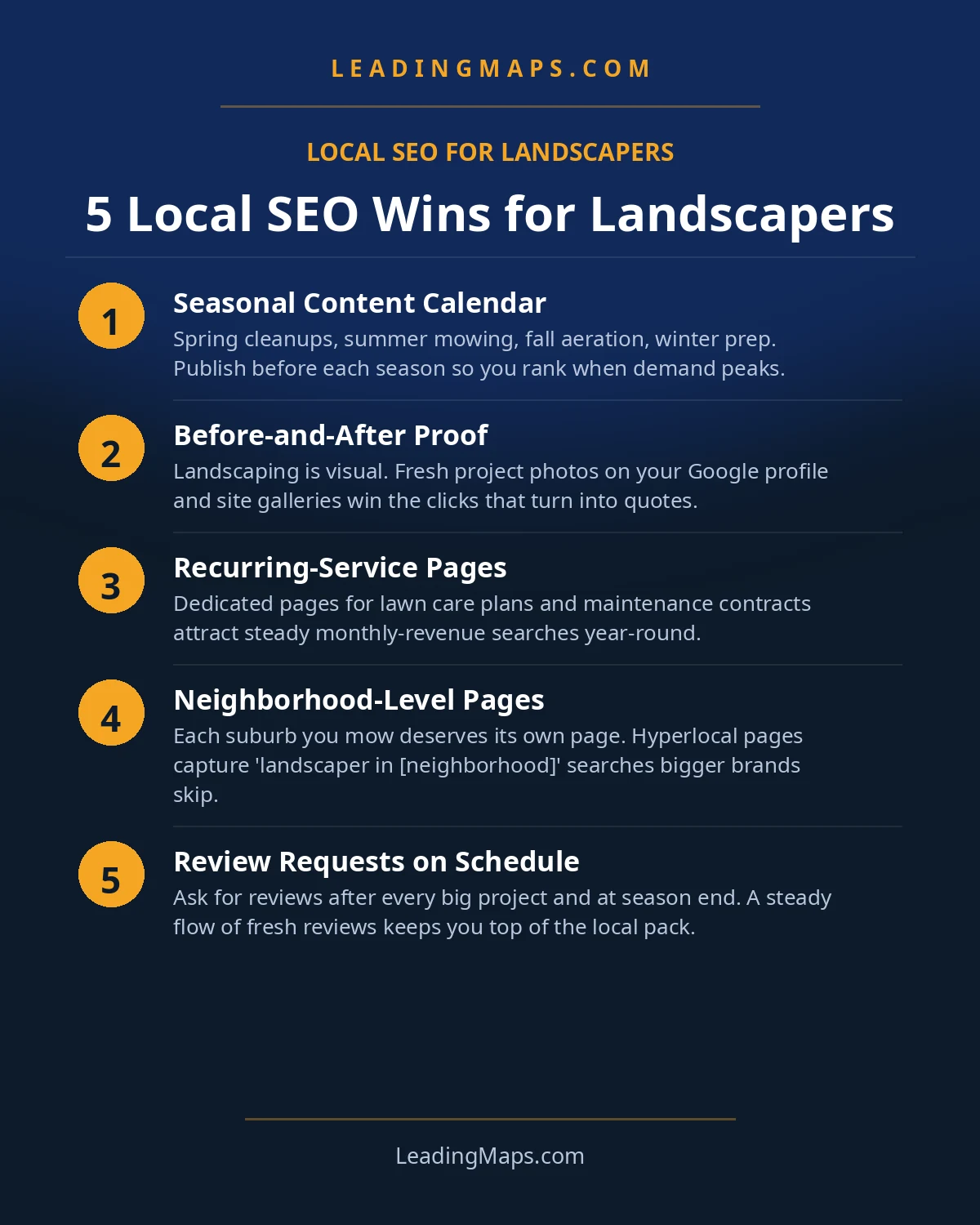 LEADINGMAPS.COM

LOCAL SEO FOR LANDSCAPERS

5 Local SEO Wins for Landscapers

1
Seasonal Content Calendar
Spring cleanups, summer mowing, fall aeration, winter prep. Publish before each season so you rank when demand peaks.

2
Before-and-After Proof
Landscaping is visual. Fresh project photos on your Google profile and site galleries win the clicks that turn into quotes.

3
Recurring-Service Pages
Dedicated pages for lawn care plans and maintenance contracts attract steady monthly-revenue searches year-round.

4
Neighborhood-Level Pages
Each suburb you mow deserves its own page. Hyperlocal pages capture 'landscaper in [neighborhood]' searches bigger brands skip.

5
Review Requests on Schedule
Ask for reviews after every big project and at season end. A steady flow of fresh reviews keeps you top of the local pack.

LeadingMaps.com