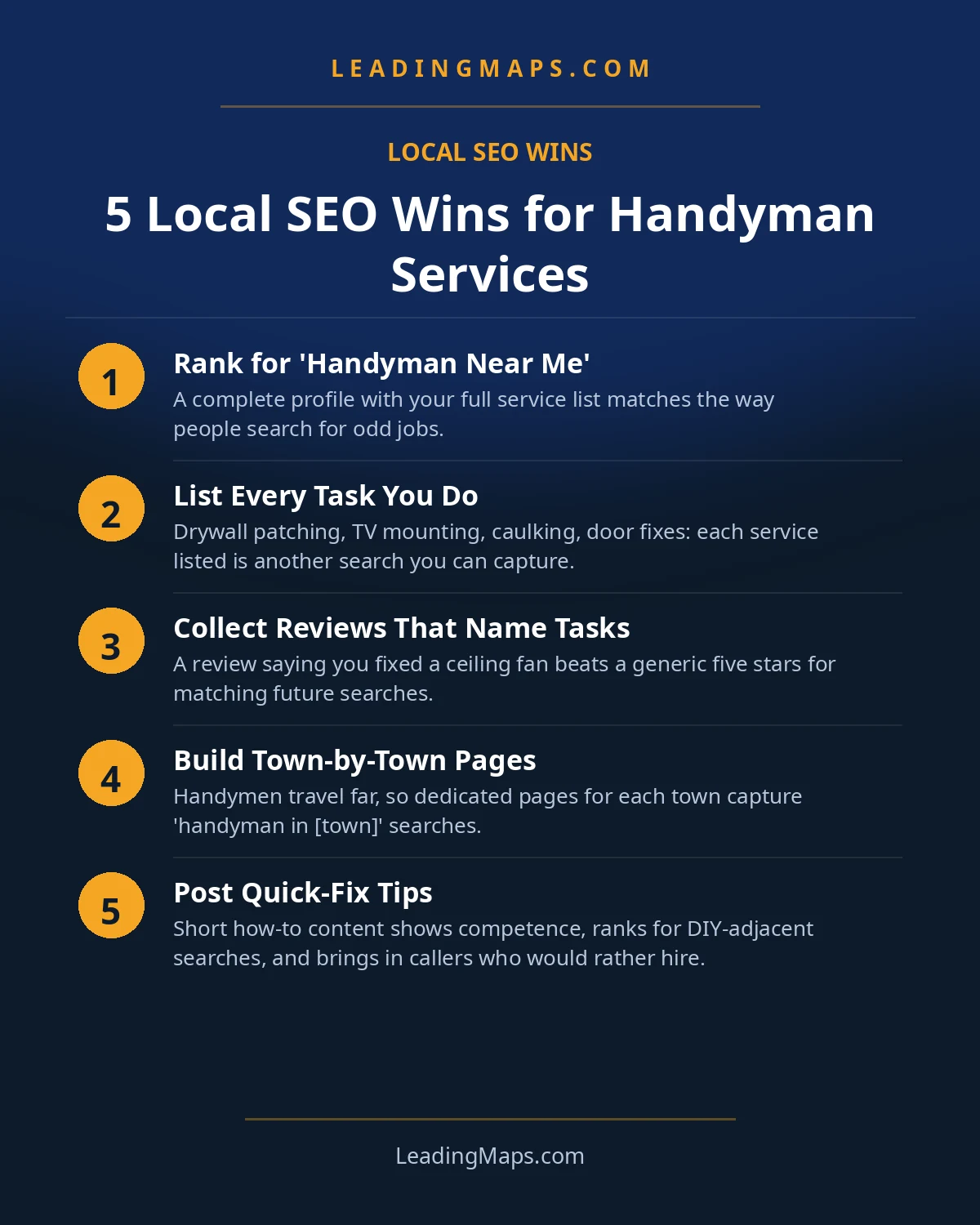 LEADINGMAPS.COM

LOCAL SEO WINS

5 Local SEO Wins for Handyman Services

1

Rank for 'Handyman Near Me'

A complete profile with your full service list matches the way people search for odd jobs.

2

List Every Task You Do

Drywall patching, TV mounting, caulking, door fixes: each service listed is another search you can capture.

3

Collect Reviews That Name Tasks

A review saying you fixed a ceiling fan beats a generic five stars for matching future searches.

4

Build Town-by-Town Pages

Handymen travel far, so dedicated pages for each town capture 'handyman in [town]' searches.

5

Post Quick-Fix Tips

Short how-to content shows competence, ranks for DIY-adjacent searches, and brings in callers who would rather hire.

LeadingMaps.com