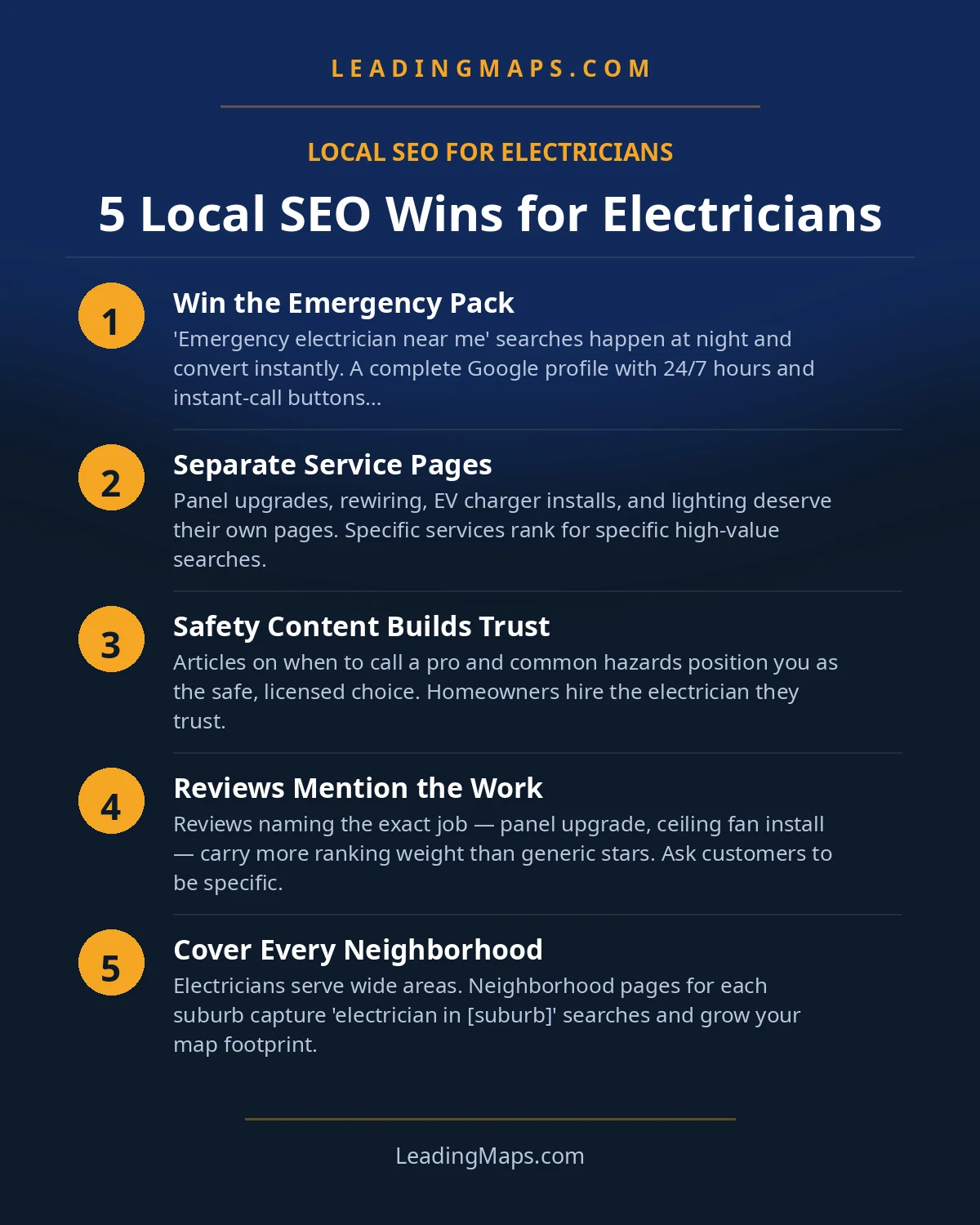 LEADINGMAPS.COM

LOCAL SEO FOR ELECTRICIANS

5 Local SEO Wins for Electricians

1

Win the Emergency Pack

'Emergency electrician near me' searches happen at night and convert instantly. A complete Google profile with 24/7 hours and instant-call buttons...

2

Separate Service Pages

Panel upgrades, rewiring, EV charger installs, and lighting deserve their own pages. Specific services rank for specific high-value searches.

3

Safety Content Builds Trust

Articles on when to call a pro and common hazards position you as the safe, licensed choice. Homeowners hire the electrician they trust.

4

Reviews Mention the Work

Reviews naming the exact job — panel upgrade, ceiling fan install — carry more ranking weight than generic stars. Ask customers to be specific.

5

Cover Every Neighborhood

Electricians serve wide areas. Neighborhood pages for each suburb capture 'electrician in [suburb]' searches and grow your map footprint.

LeadingMaps.com