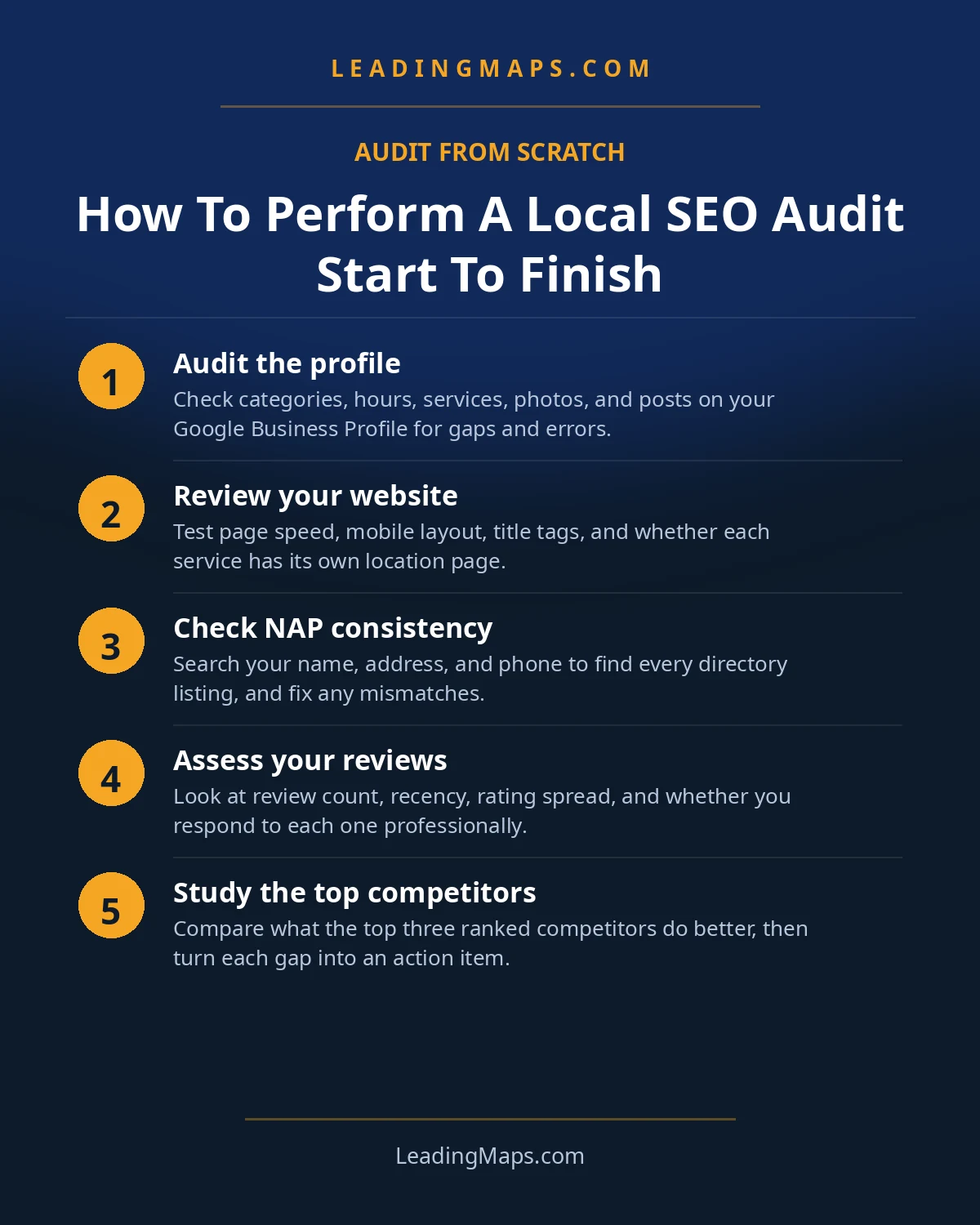 LEADINGMAPS.COM

AUDIT FROM SCRATCH

How To Perform A Local SEO Audit Start To Finish

1

Audit the profile

Check categories, hours, services, photos, and posts on your Google Business Profile for gaps and errors.

2

Review your website

Test page speed, mobile layout, title tags, and whether each service has its own location page.

3

Check NAP consistency

Search your name, address, and phone to find every directory listing, and fix any mismatches.

4

Assess your reviews

Look at review count, recency, rating spread, and whether you respond to each one professionally.

5

Study the top competitors

Compare what the top three ranked competitors do better, then turn each gap into an action item.

LeadingMaps.com