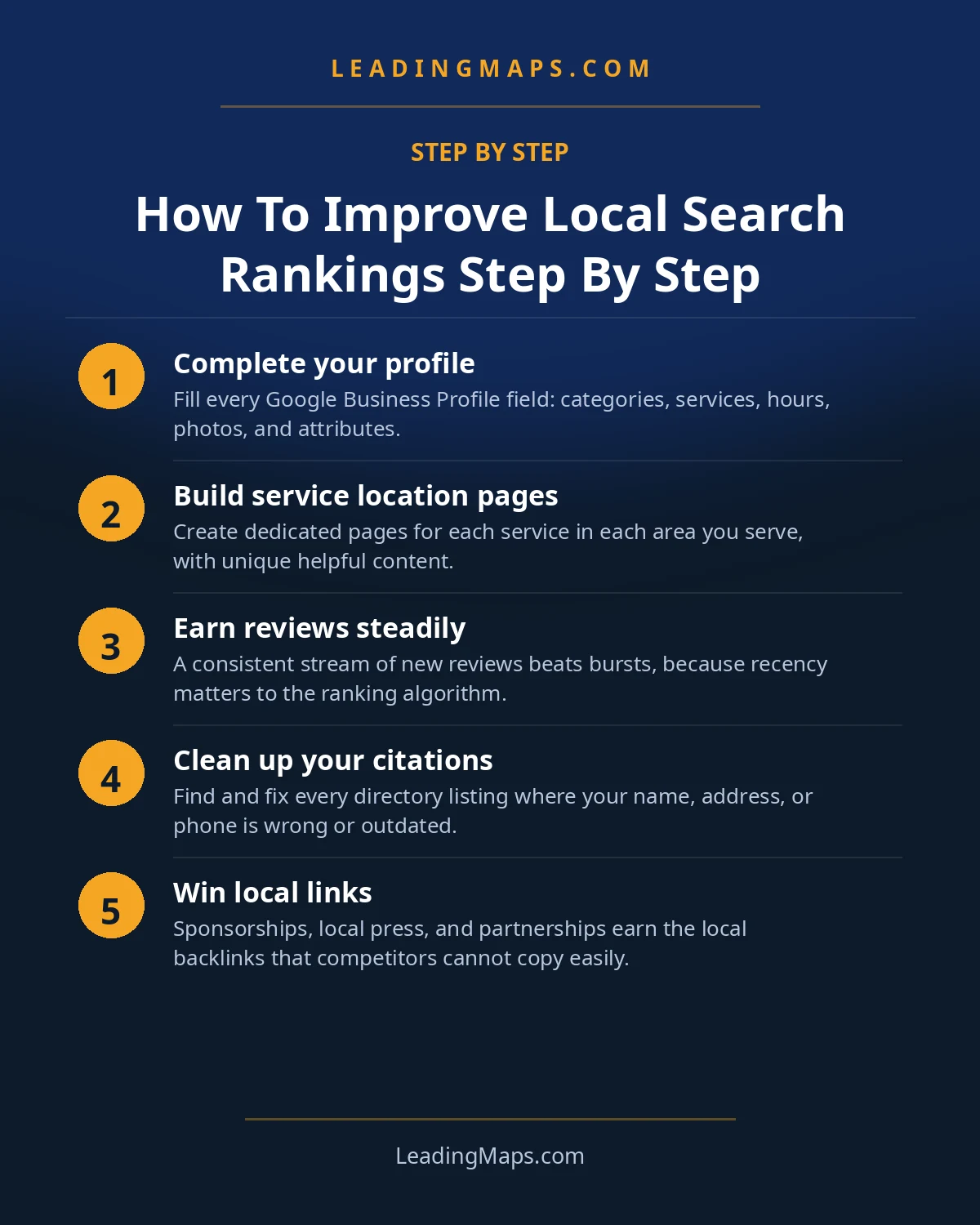 LEADINGMAPS.COM

STEP BY STEP

How To Improve Local Search Rankings Step By Step

1

Complete your profile

Fill every Google Business Profile field: categories, services, hours, photos, and attributes.

2

Build service location pages

Create dedicated pages for each service in each area you serve, with unique helpful content.

3

Earn reviews steadily

A consistent stream of new reviews beats bursts, because recency matters to the ranking algorithm.

4

Clean up your citations

Find and fix every directory listing where your name, address, or phone is wrong or outdated.

5

Win local links

Sponsorships, local press, and partnerships earn the local backlinks that competitors cannot copy easily.

LeadingMaps.com