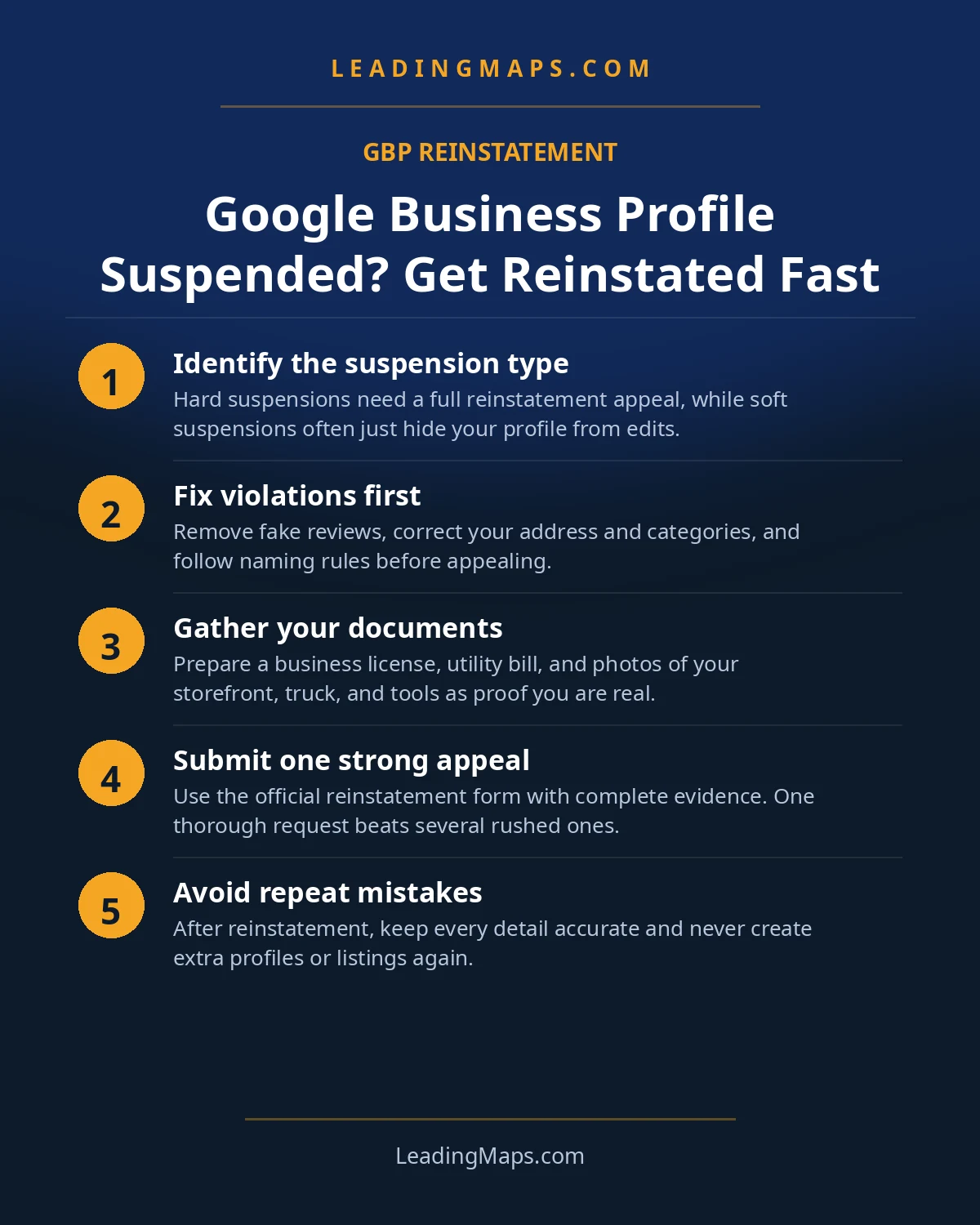 LEADINGMAPS.COM

GBP REINSTATEMENT

Google Business Profile Suspended? Get Reinstated Fast

1

Identify the suspension type

Hard suspensions need a full reinstatement appeal, while soft suspensions often just hide your profile from edits.

2

Fix violations first

Remove fake reviews, correct your address and categories, and follow naming rules before appealing.

3

Gather your documents

Prepare a business license, utility bill, and photos of your storefront, truck, and tools as proof you are real.

4

Submit one strong appeal

Use the official reinstatement form with complete evidence. One thorough request beats several rushed ones.

5

Avoid repeat mistakes

After reinstatement, keep every detail accurate and never create extra profiles or listings again.

LeadingMaps.com