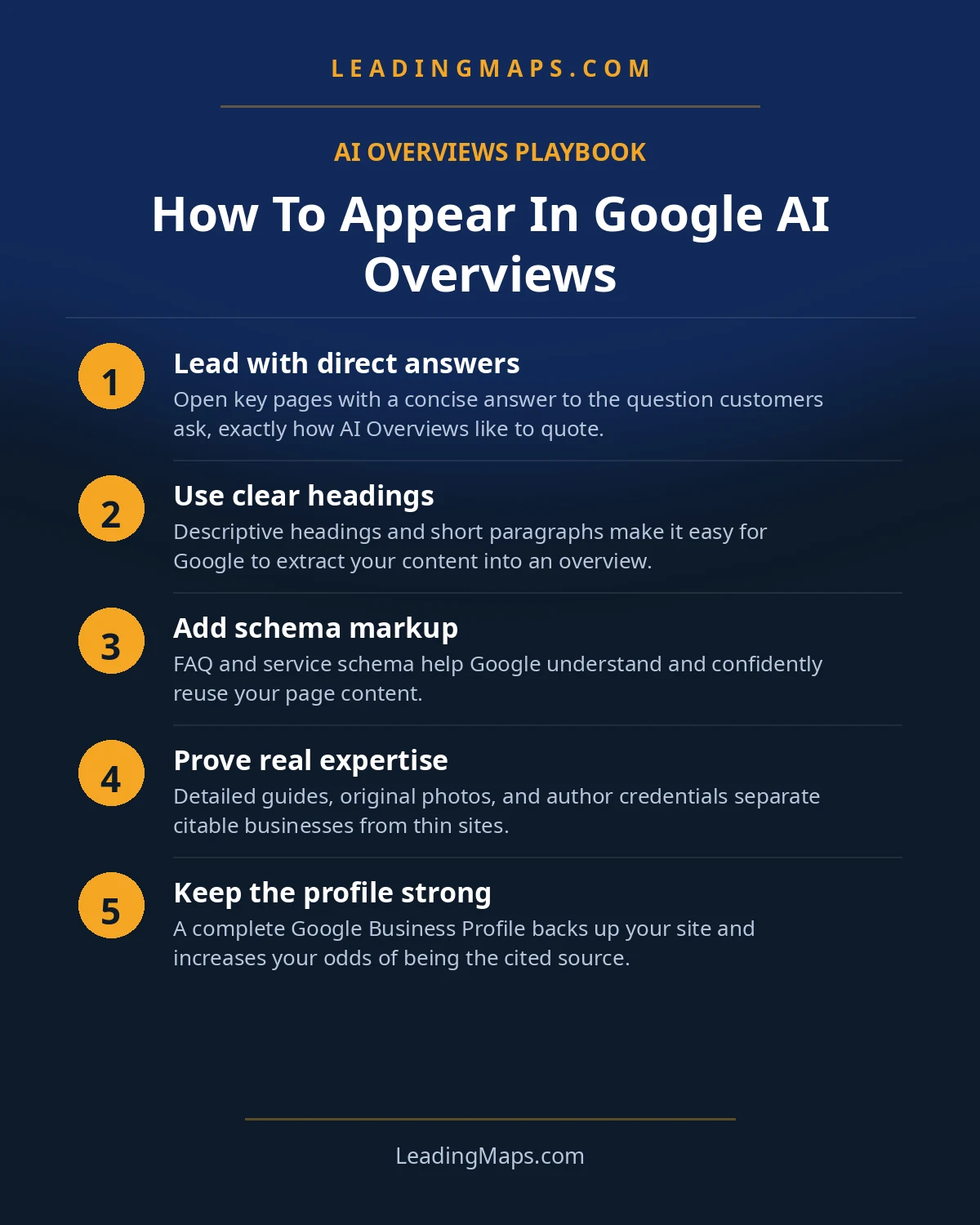 LEADINGMAPS.COM

AI OVERVIEWS PLAYBOOK

How To Appear In Google AI Overviews

1

Lead with direct answers

Open key pages with a concise answer to the question customers ask, exactly how AI Overviews like to quote.

2

Use clear headings

Descriptive headings and short paragraphs make it easy for Google to extract your content into an overview.

3

Add schema markup

FAQ and service schema help Google understand and confidently reuse your page content.

4

Prove real expertise

Detailed guides, original photos, and author credentials separate citable businesses from thin sites.

5

Keep the profile strong

A complete Google Business Profile backs up your site and increases your odds of being the cited source.

LeadingMaps.com