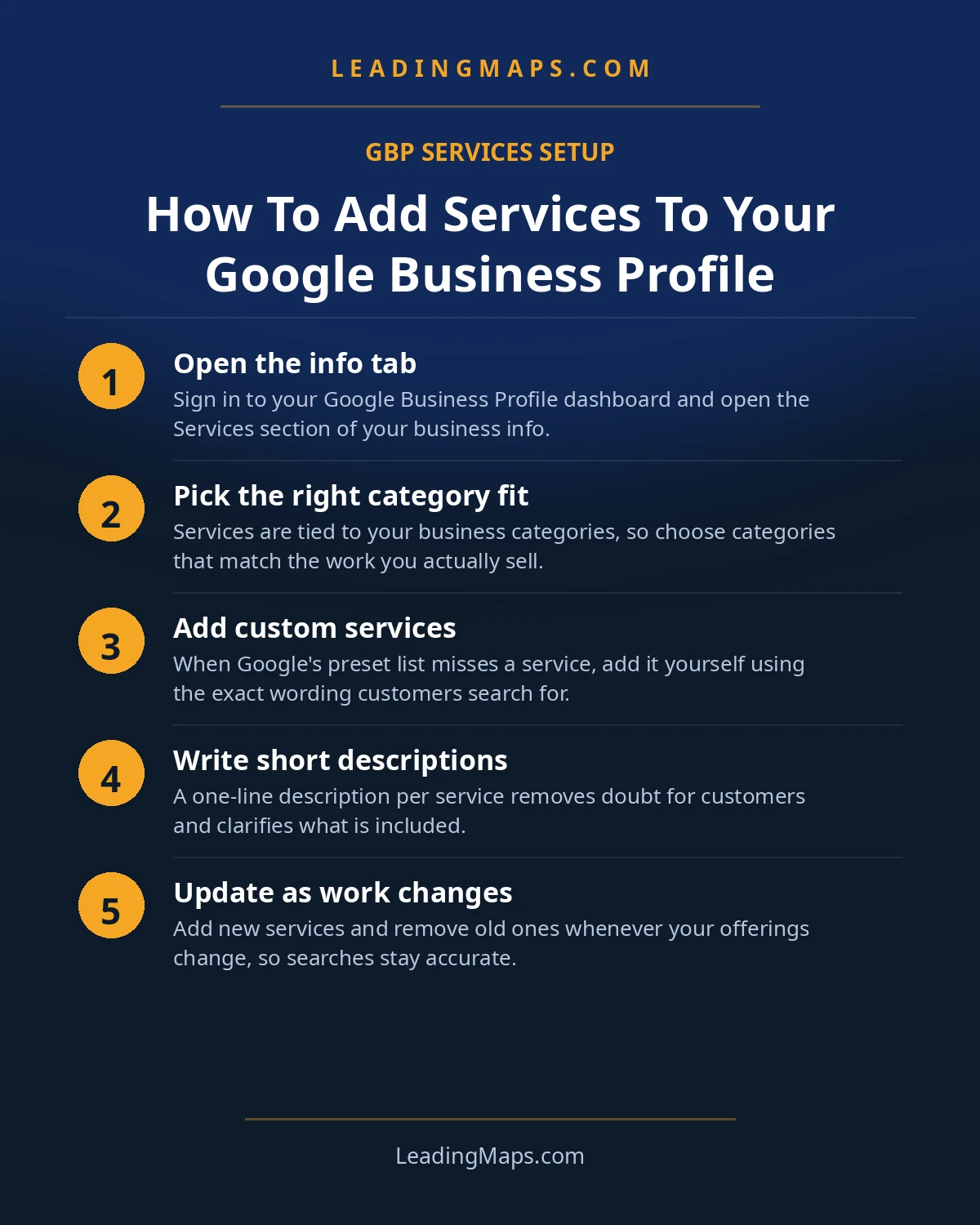 LEADINGMAPS.COM

GBP SERVICES SETUP

How To Add Services To Your Google Business Profile

1

Open the info tab

Sign in to your Google Business Profile dashboard and open the Services section of your business info.

2

Pick the right category fit

Services are tied to your business categories, so choose categories that match the work you actually sell.

3

Add custom services

When Google's preset list misses a service, add it yourself using the exact wording customers search for.

4

Write short descriptions

A one-line description per service removes doubt for customers and clarifies what is included.

5

Update as work changes

Add new services and remove old ones whenever your offerings change, so searches stay accurate.

LeadingMaps.com