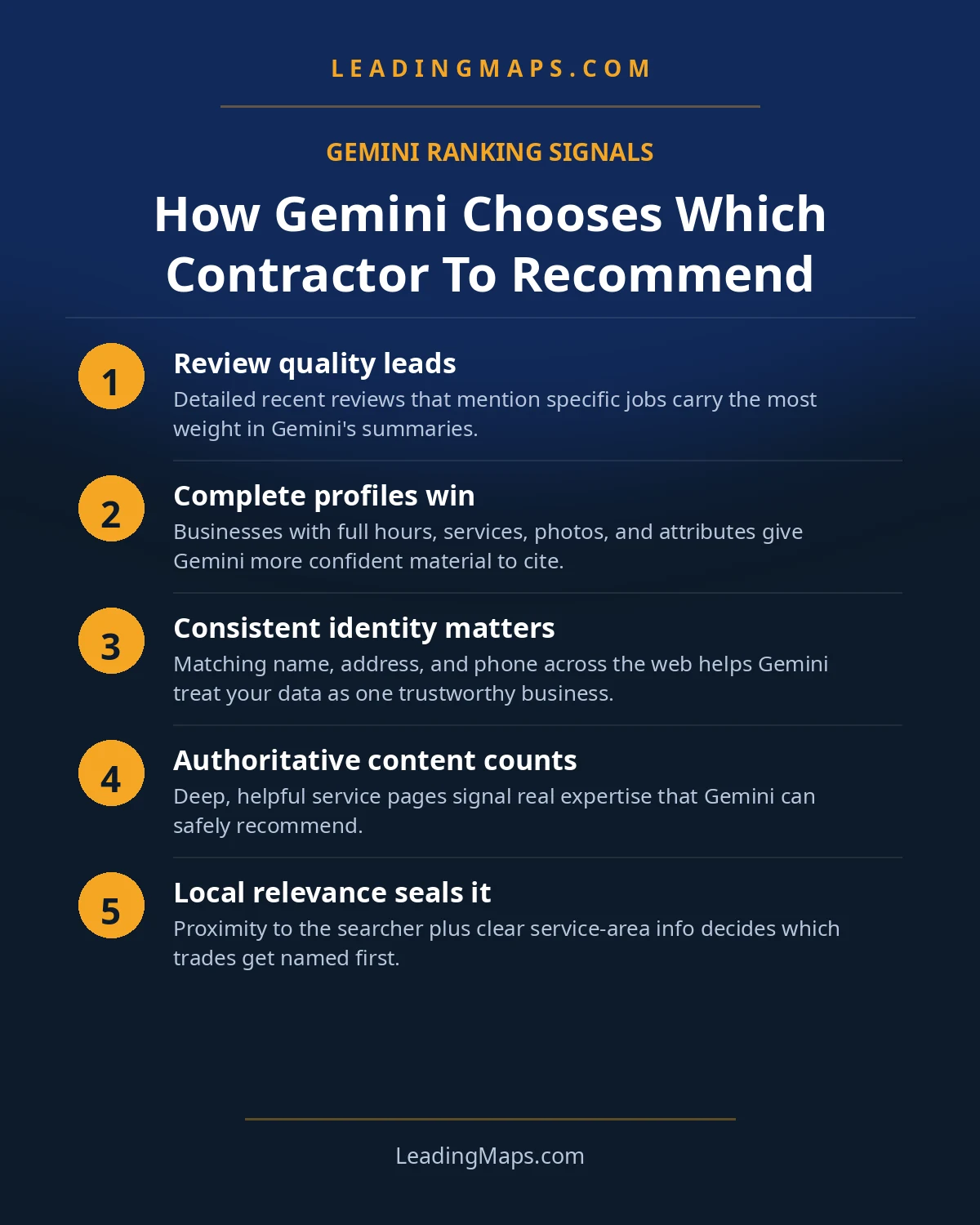 LEADINGMAPS.COM

GEMINI RANKING SIGNALS

How Gemini Chooses Which Contractor To Recommend

1

Review quality leads

Detailed recent reviews that mention specific jobs carry the most weight in Gemini's summaries.

2

Complete profiles win

Businesses with full hours, services, photos, and attributes give Gemini more confident material to cite.

3

Consistent identity matters

Matching name, address, and phone across the web helps Gemini treat your data as one trustworthy business.

4

Authoritative content counts

Deep, helpful service pages signal real expertise that Gemini can safely recommend.

5

Local relevance seals it

Proximity to the searcher plus clear service-area info decides which trades get named first.

LeadingMaps.com